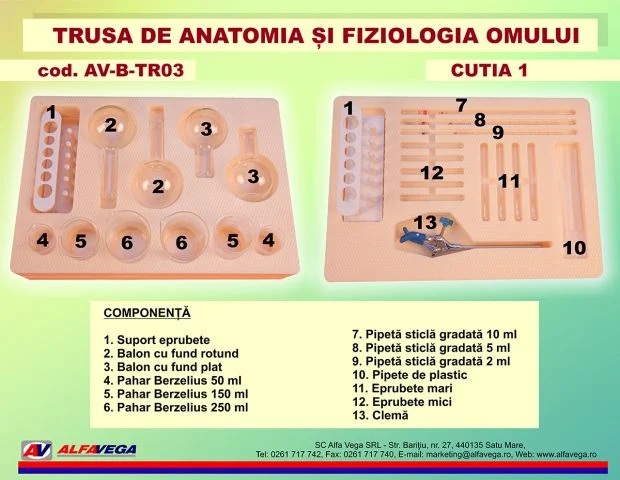 TRUSA DE ANATOMIA ȘI FIZIOLOGIA OMULUI

cod. AV-B-TR03

CUTIA 1

1 2 3 2 3 4 5 6 6 5 4

1 7 8 9 12 11 13 10

COMPONENȚĂ

1. Suport eprubete
2. Balon cu fund rotund
3. Balon cu fund plat
4. Pahar Berzelius 50 ml
5. Pahar Berzelius 150 ml
6. Pahar Berzelius 250 ml

7. Pipetă sticlă gradată 10 ml
8. Pipetă sticlă gradată 5 ml
9. Pipetă sticlă gradată 2 ml
10. Pipete de plastic
11. Eprubete mari
12. Eprubete mici
13. Clemă

AV ALFAVEGA

SC Alfa Vega SRL - Str. Barițiu, nr. 27, 440135 Satu Mare,
Tel: 0261 717 742, Fax: 0261 717 740, E-mail: marketing@alfavega.ro, Web: www.alfavega.ro